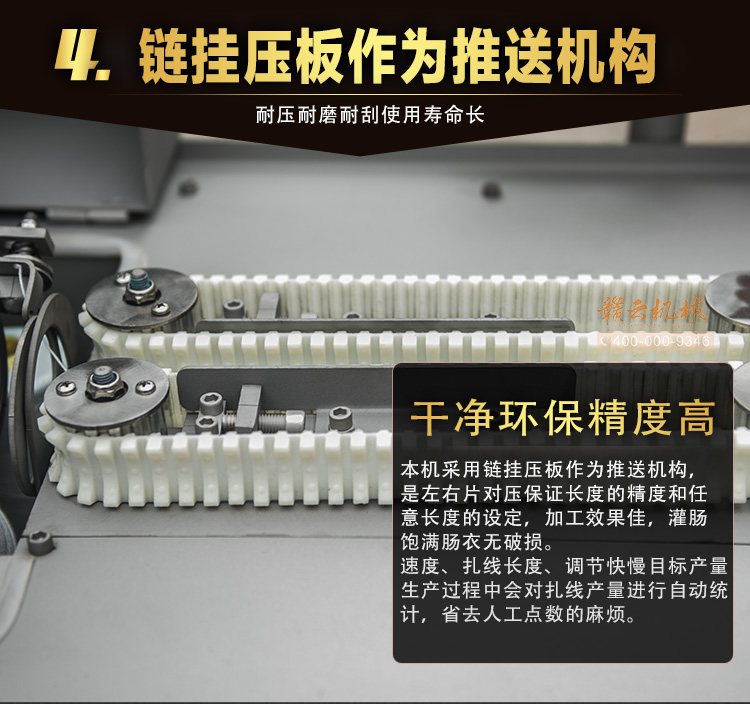 4. 链挂压板作为推送机构

耐压耐磨耐刮使用寿命长

赣云机械
400-000-9346

干净环保精度高

本机采用链挂压板作为推送机构，是左右片对压保证长度的精度和任意长度的设定，加工效果佳，灌肠饱满肠衣无破损。
速度、扎线长度、调节快慢目标产量生产过程中会对扎线产量进行自动统计，省去人工点数的麻烦。