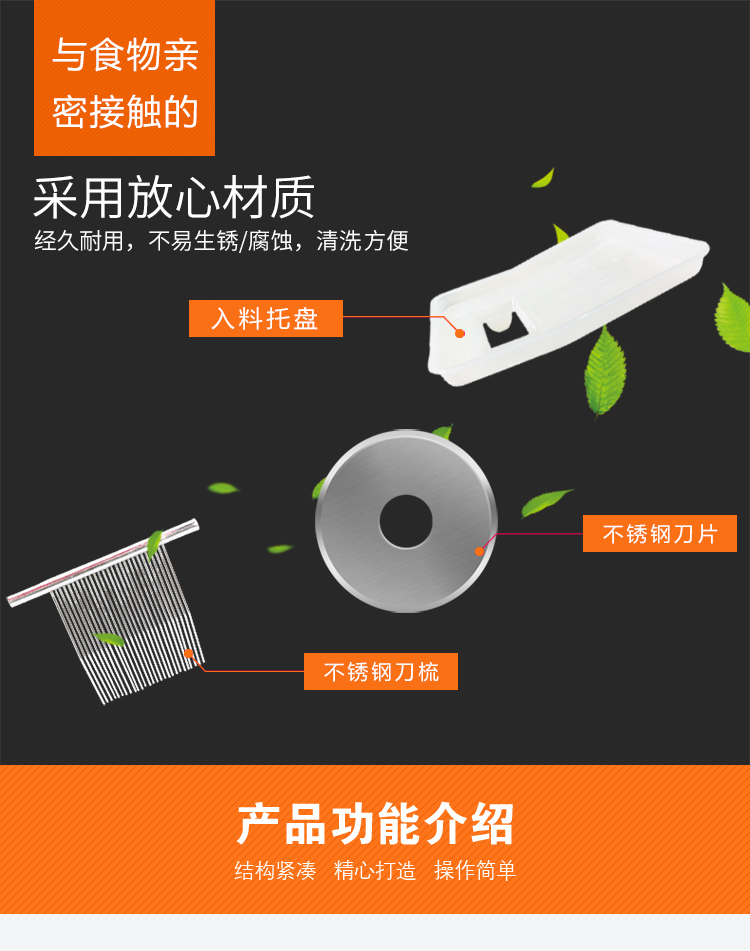 与食物亲密接触的

采用放心材质

经久耐用，不易生锈/腐蚀，清洗方便

入料托盘

不锈钢刀片

不锈钢刀梳

产品功能介绍

结构紧凑 精心打造 操作简单